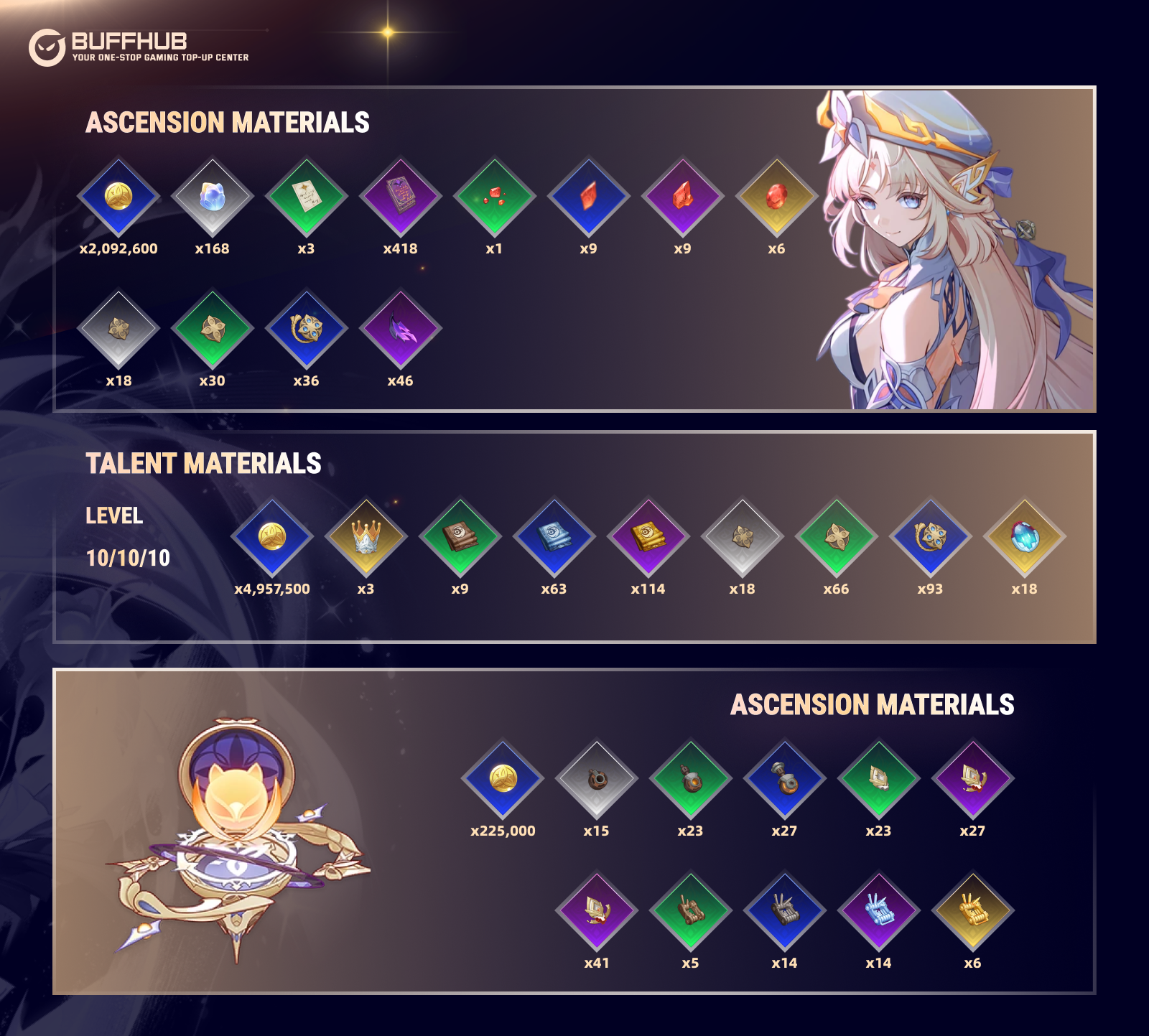 BUFFHUB
YOUR ONE-STOP GAMING TOP-UP CENTER

ASCENSION MATERIALS

x2,092,600 x168 x3 x418 x1 x9 x9 x6

x18 x30 x36 x46

TALENT MATERIALS

LEVEL

10/10/10

x4,957,500 x3 x9 x63 x114 x18 x66 x93 x18

ASCENSION MATERIALS

x225,000 x15 x23 x27 x23 x27

x41 x5 x14 x14 x6