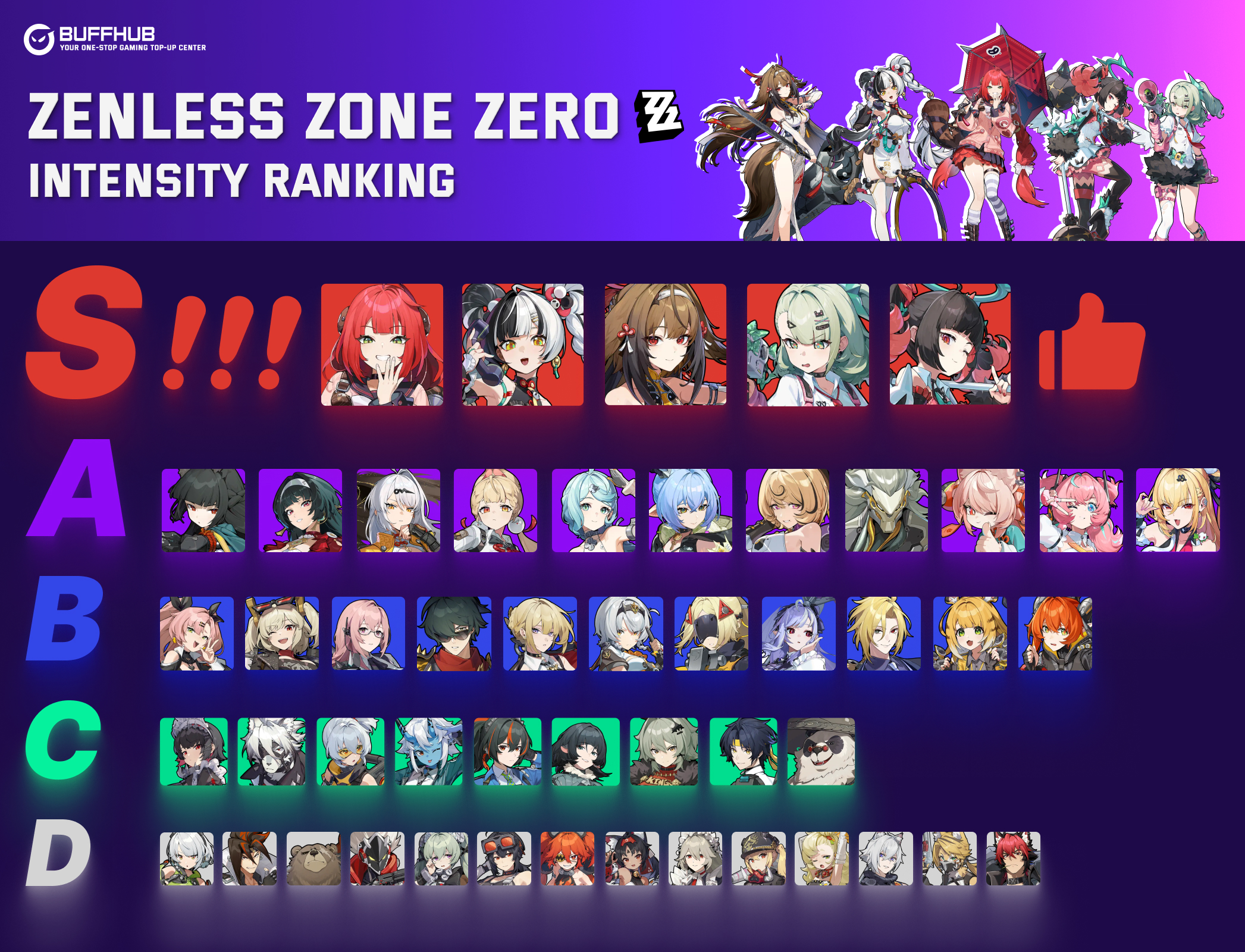 BUFFHUB
YOUR ONE-STOP GAMING TOP-UP CENTER

ZENLESS ZONE ZERO
INTENSITY RANKING

S !!!

A

B

C

D